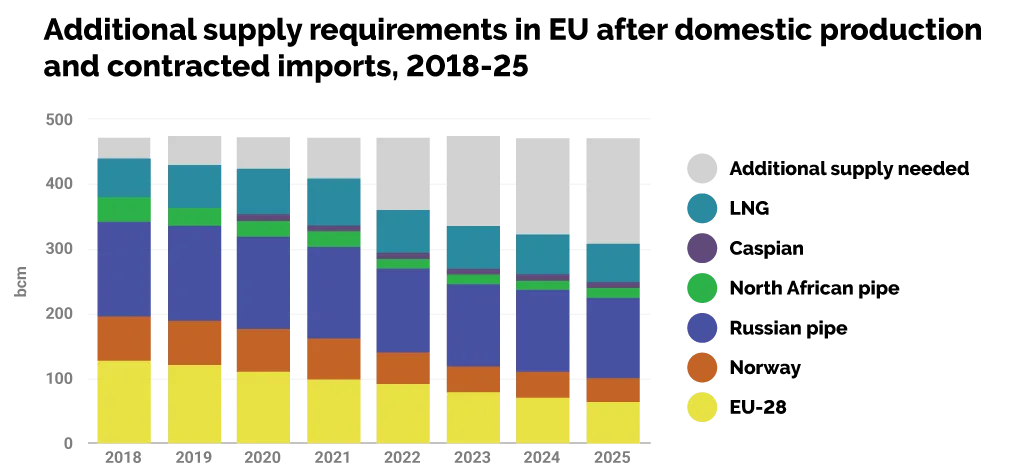 Additional supply requirements in EU after domestic production and contracted imports, 2018-25

500
400
300
200
100
0

bcm

2018
2019
2020
2021
2022
2023
2024
2025

Additional supply needed
LNG
Caspian
North African pipe
Russian pipe
Norway
EU-28