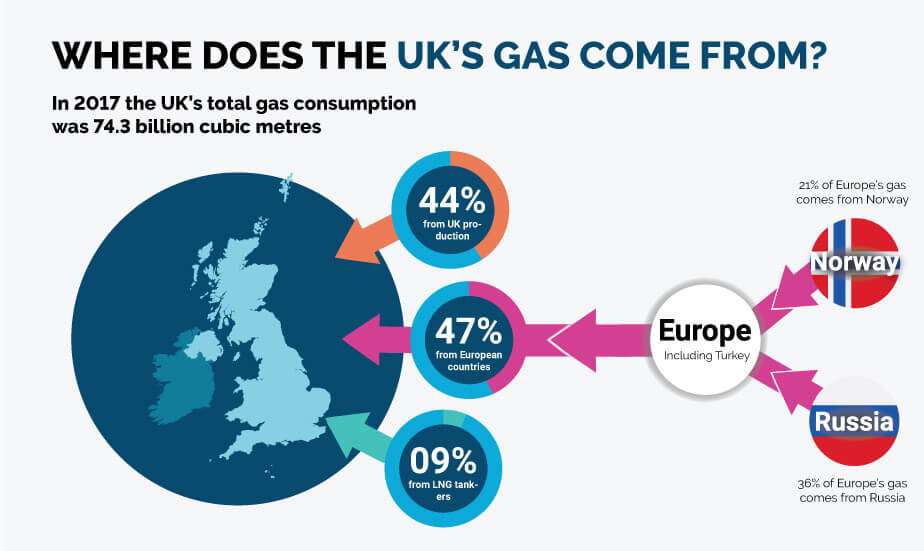 WHERE DOES THE UK'S GAS COME FROM?

In 2017 the UK's total gas consumption was 74.3 billion cubic metres

44% from UK production

47% from European countries

09% from LNG tankers

Europe
Including Turkey

21% of Europe's gas comes from Norway

Norway

Russia

36% of Europe's gas comes from Russia